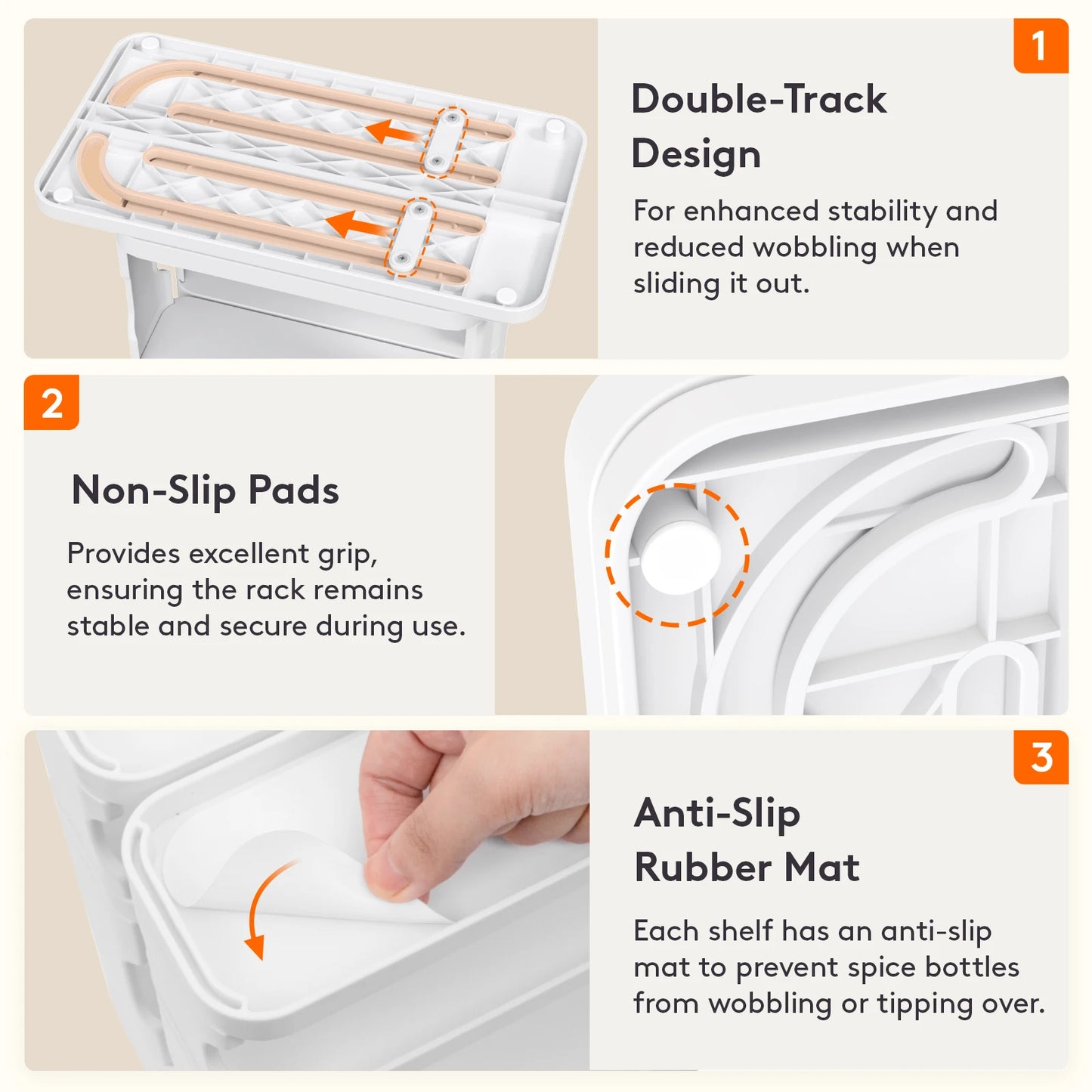 1

Double-Track Design

For enhanced stability and reduced wobbling when sliding it out.

2

Non-Slip Pads

Provides excellent grip, ensuring the rack remains stable and secure during use.

3

Anti-Slip Rubber Mat

Each shelf has an anti-slip mat to prevent spice bottles from wobbling or tipping over.